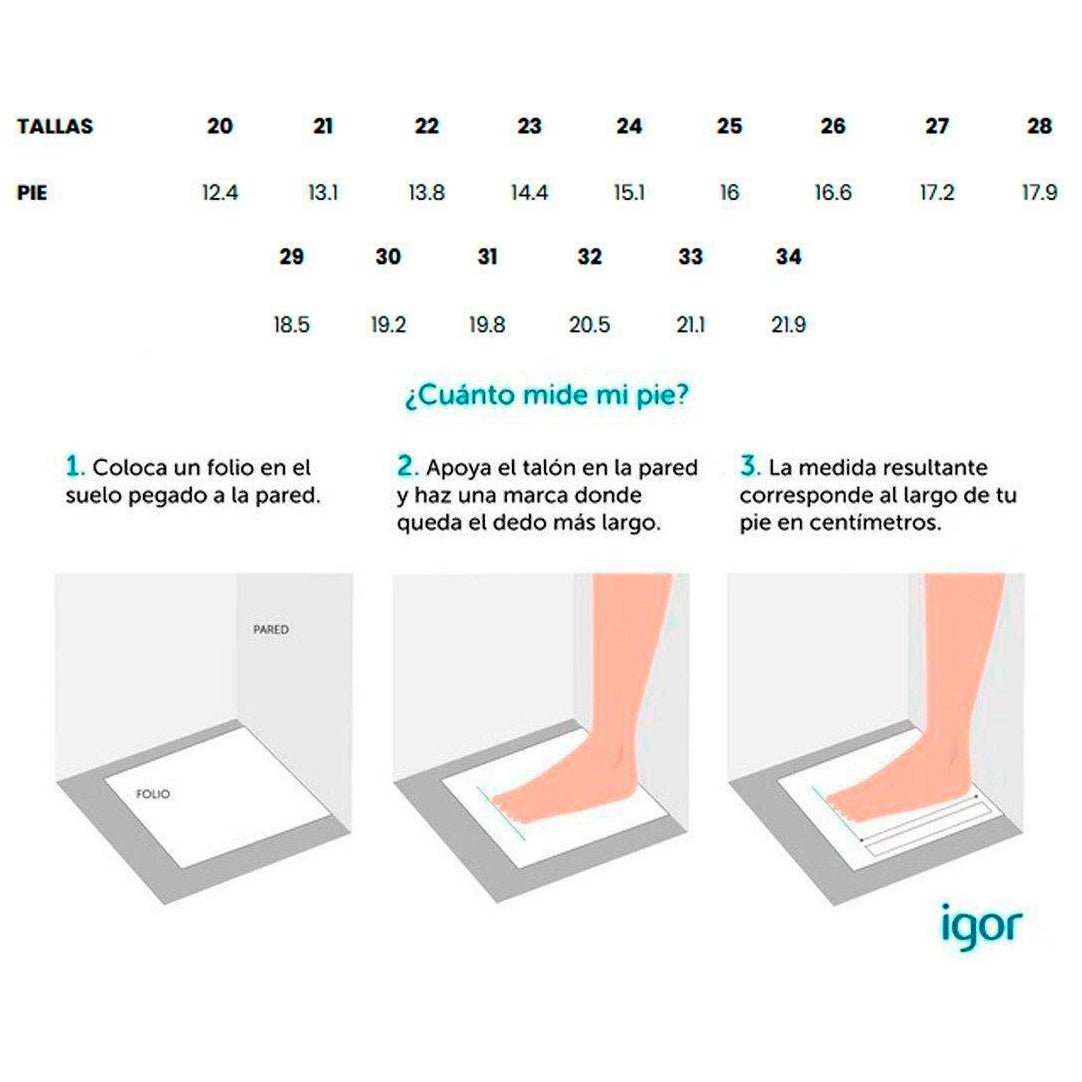 | TALLAS | 20 | 21 | 22 | 23 | 24 | 25 | 26 | 27 | 28 |
|---|---|---|---|---|---|---|---|---|---|
| PIE | 12.4 | 13.1 | 13.8 | 14.4 | 15.1 | 16 | 16.6 | 17.2 | 17.9 |

| 29 | 30 | 31 | 32 | 33 | 34 |
|---|---|---|---|---|---|
| 18.5 | 19.2 | 19.8 | 20.5 | 21.1 | 21.9 |

¿Cuánto mide mi pie?

1. Coloca un folio en el suelo pegado a la pared.

2. Apoya el talón en la pared y haz una marca donde queda el dedo más largo.

3. La medida resultante corresponde al largo de tu pie en centímetros.

PARED

FOLIO

igor